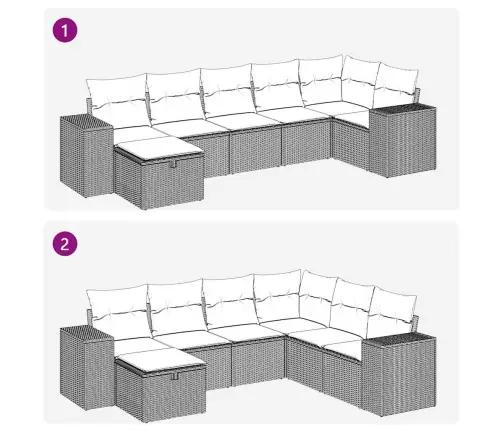 1

2