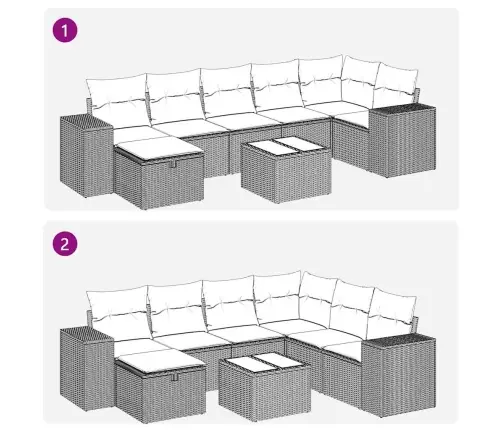 1

2