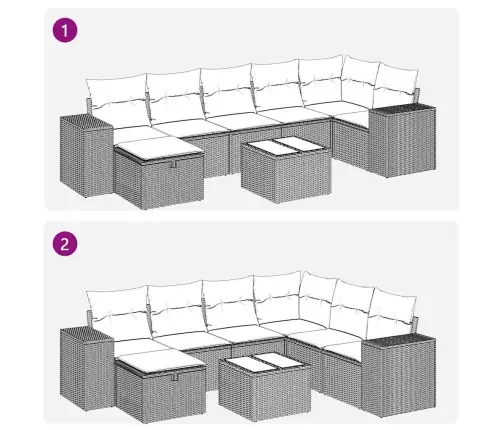 1

2