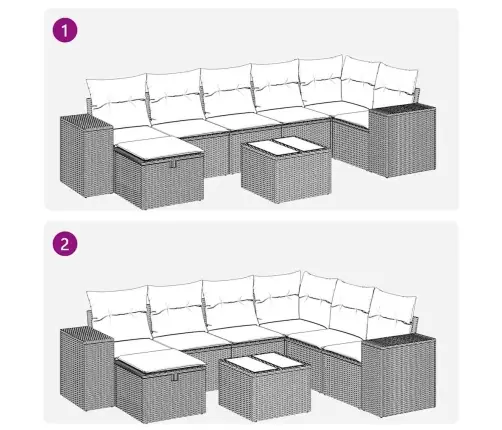 1

2