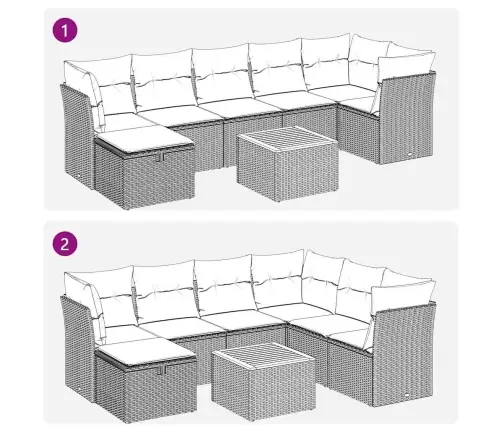 1

2