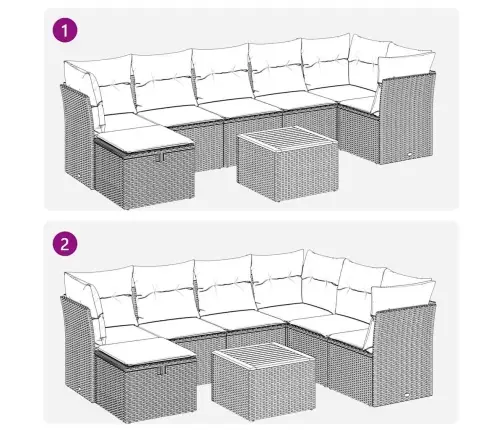 1

2