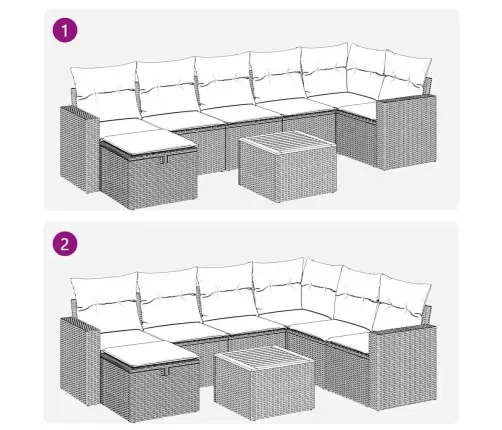 1

2