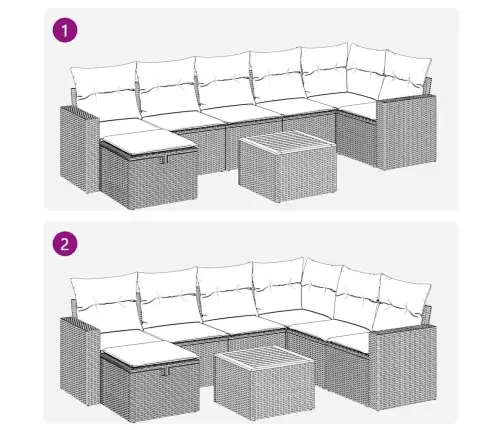 1

2