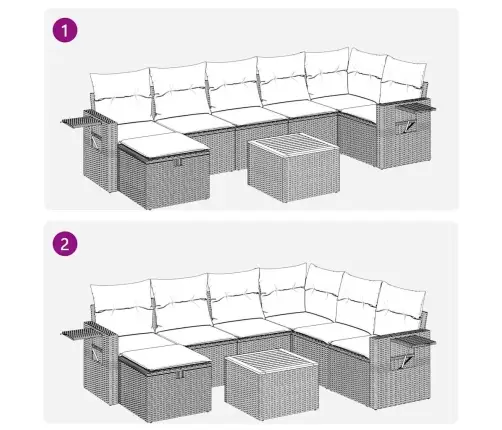 1

2