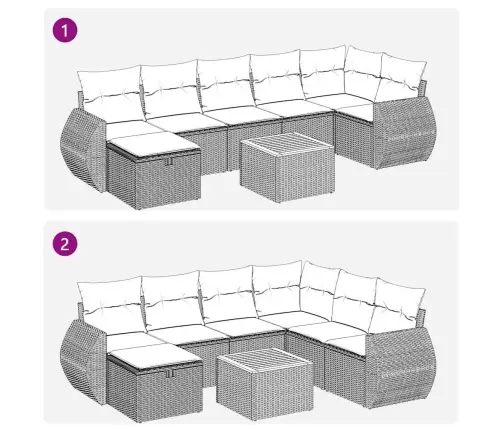 1

2