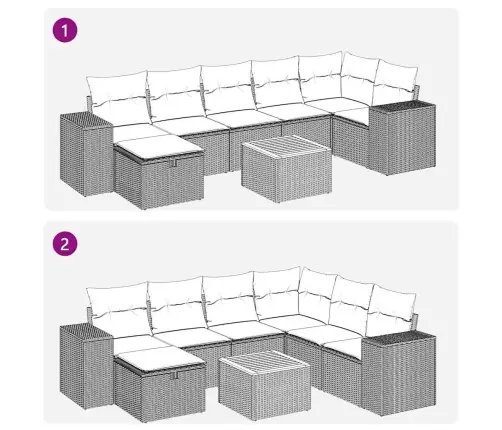 1

2