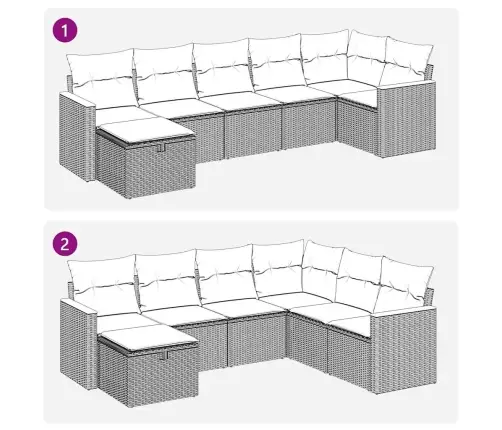 1

2