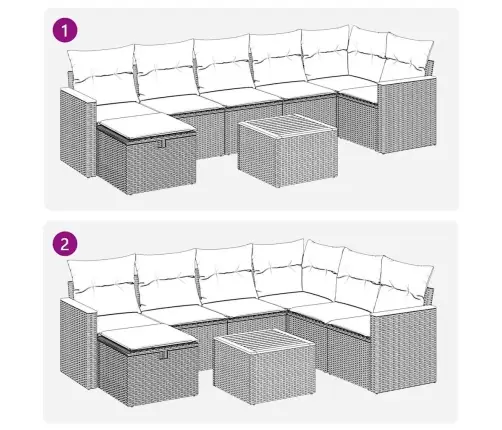 1

2