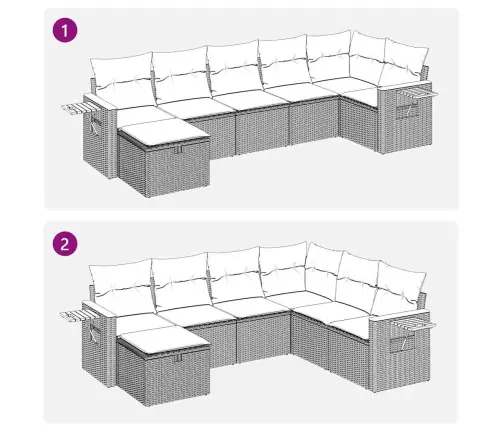 1

2