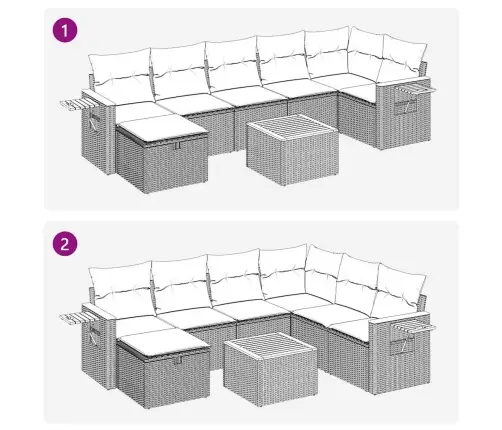 1

2