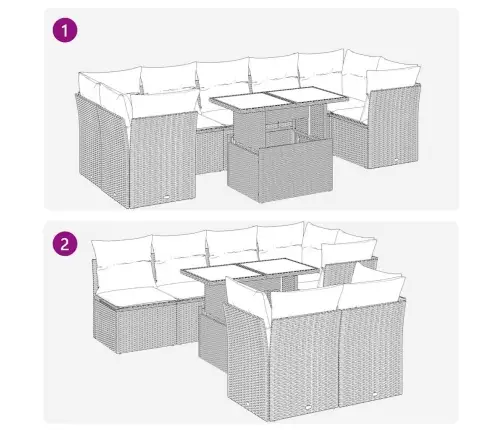 1

2