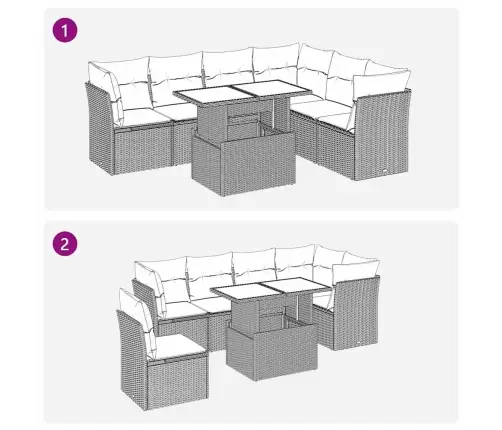 1

2