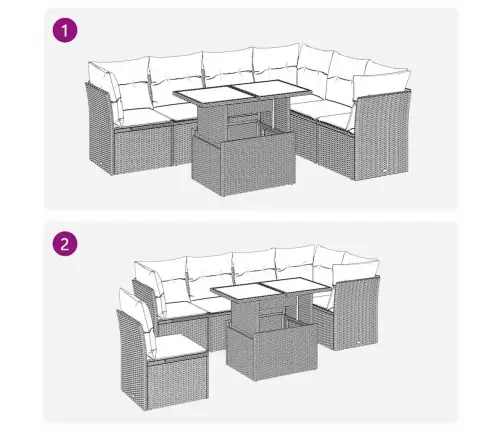 1

2