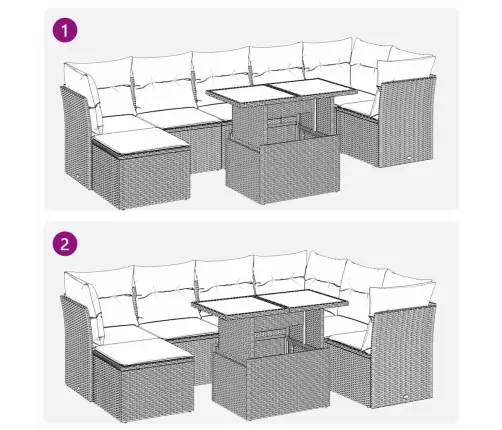 1

2