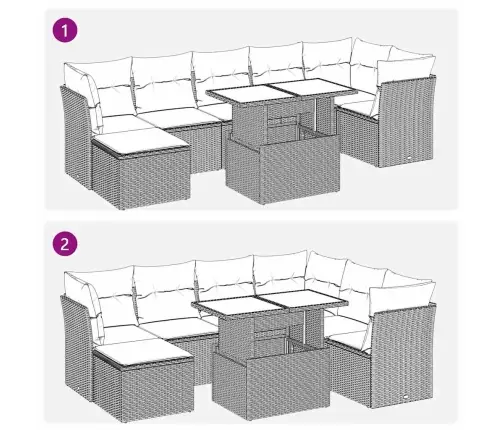 1

2