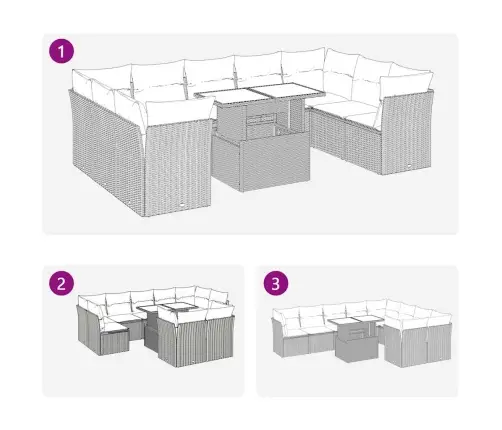 1

2

3