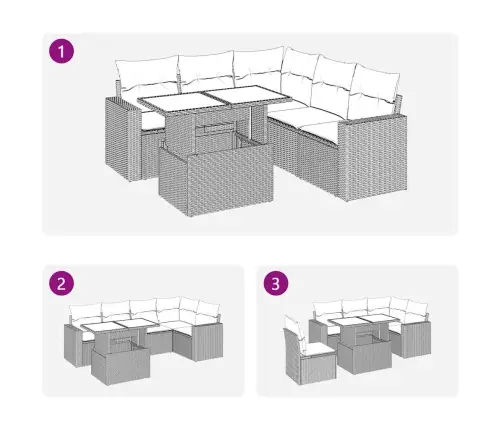 1

2

3