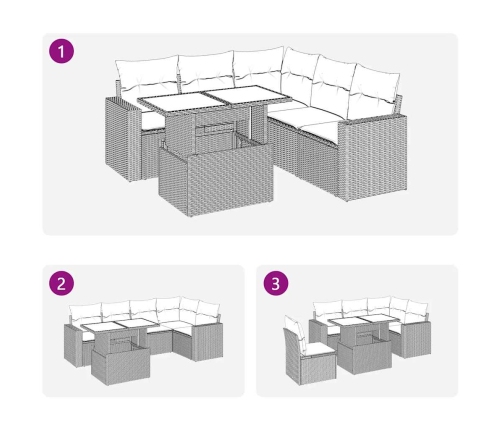 1

2

3