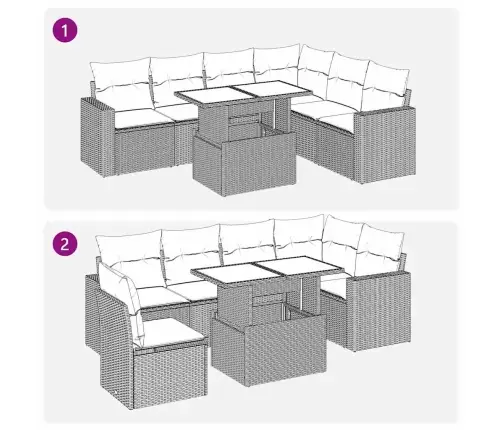 1

2