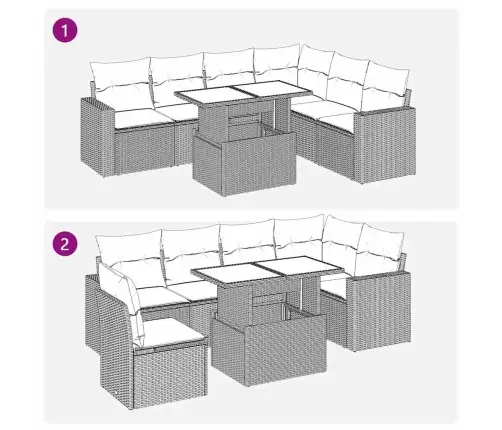 1

2