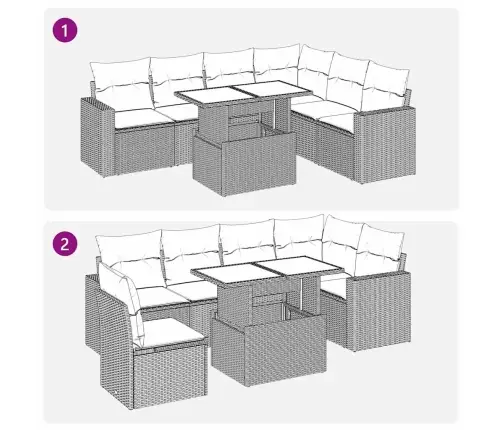 1

2