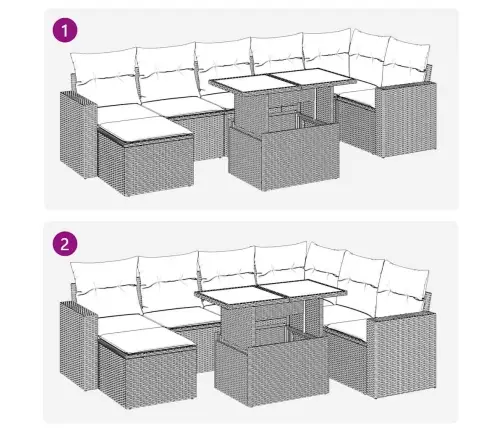 1

2