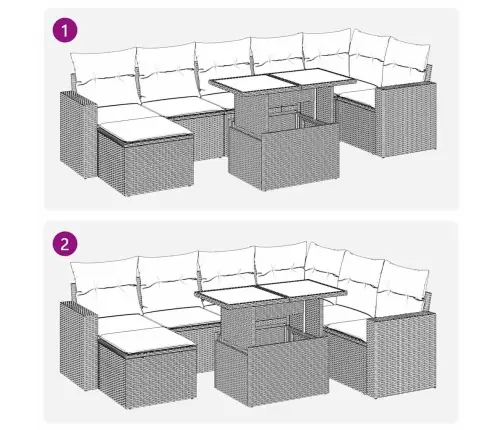 1

2