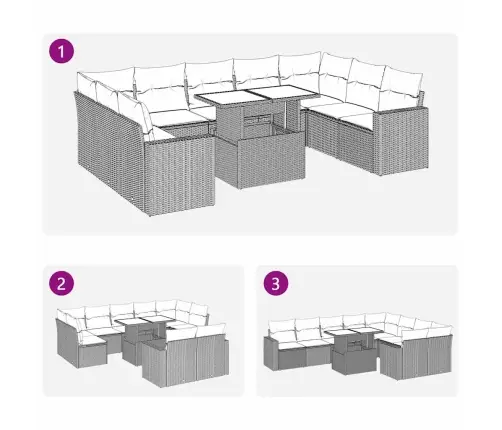 1

2

3