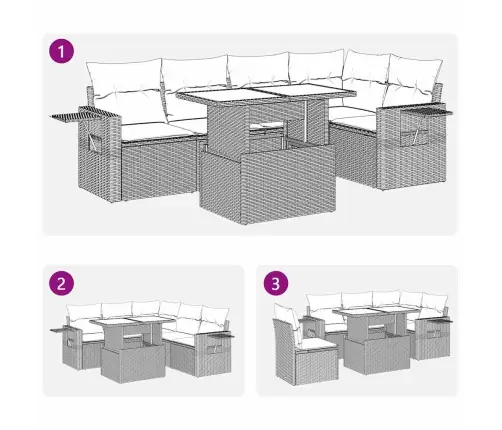 1

2

3