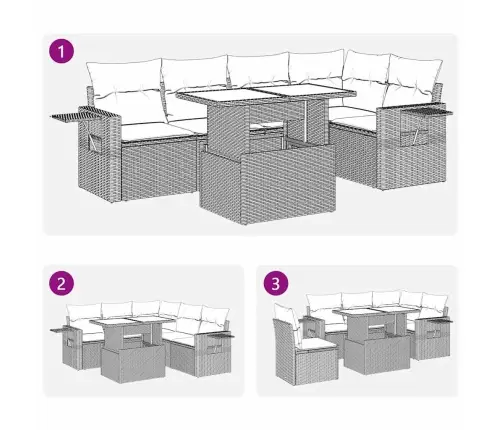 1

2

3