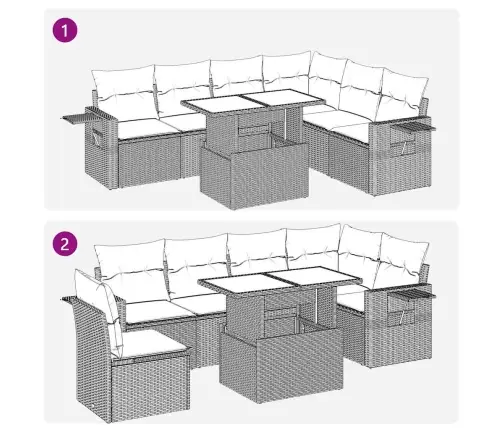 1

2