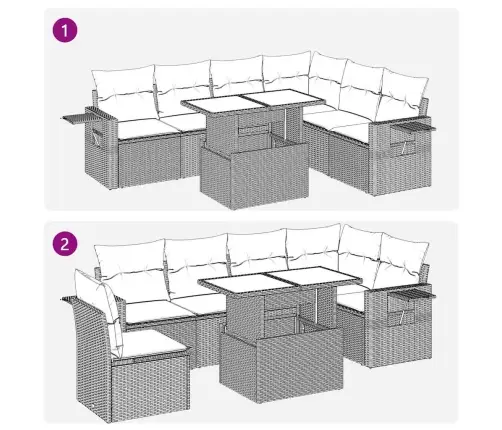 1

2