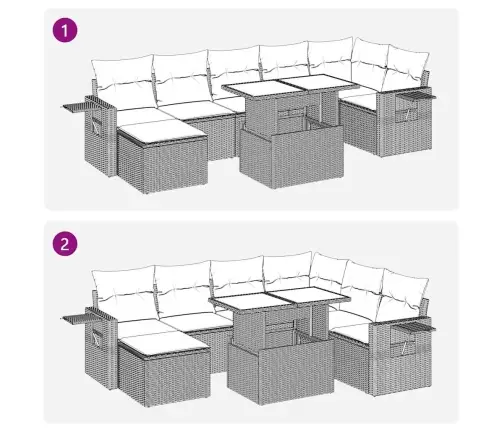 1

2