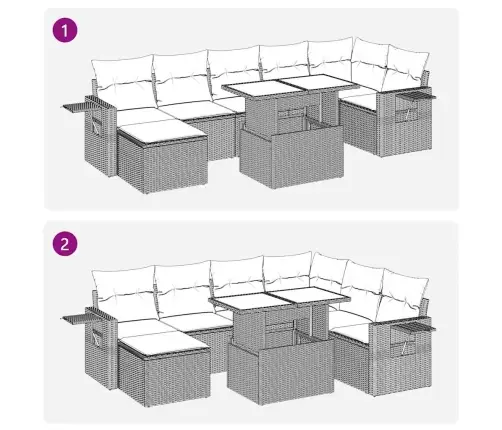 1

2