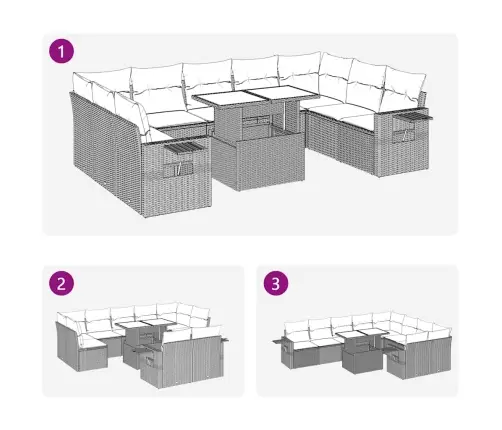 1

2

3