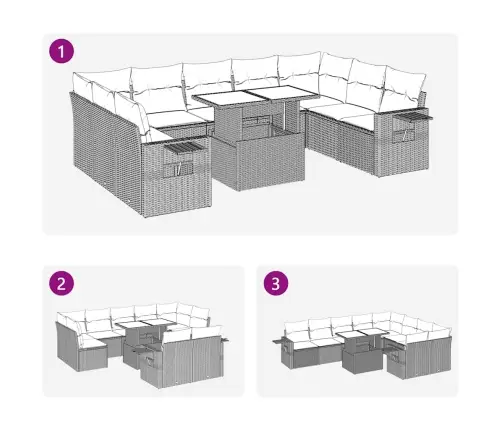 1

2

3