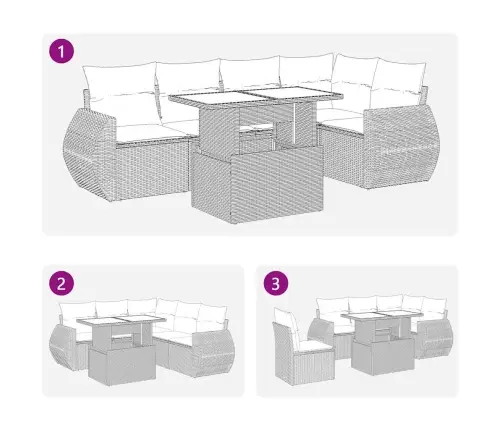 1

2

3