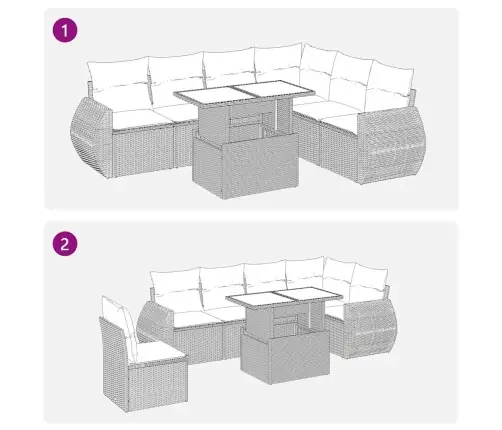 1

2