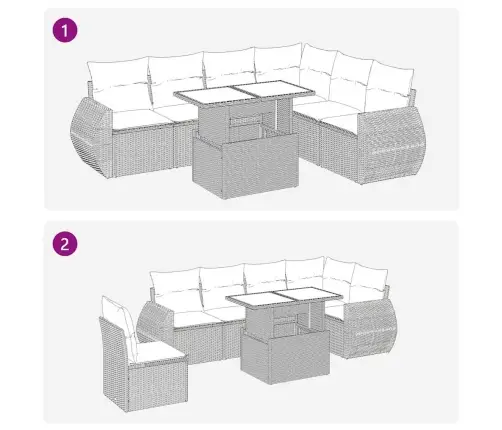 1

2