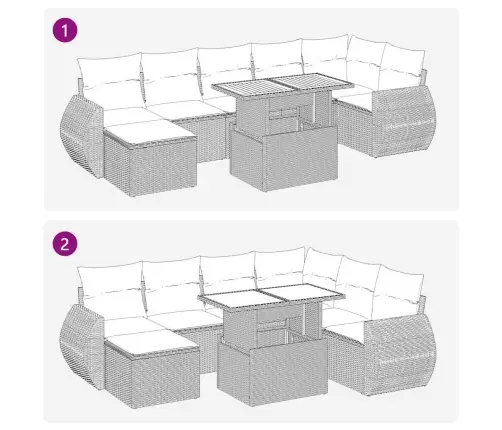 1

2