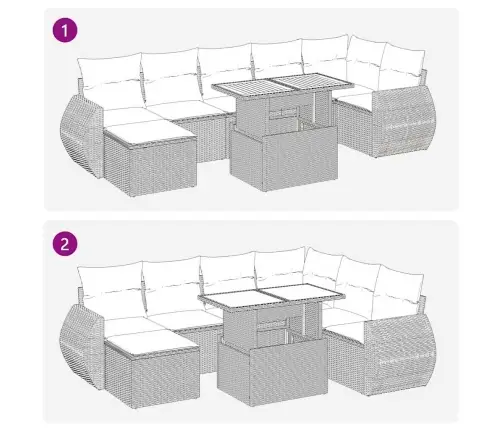 1

2