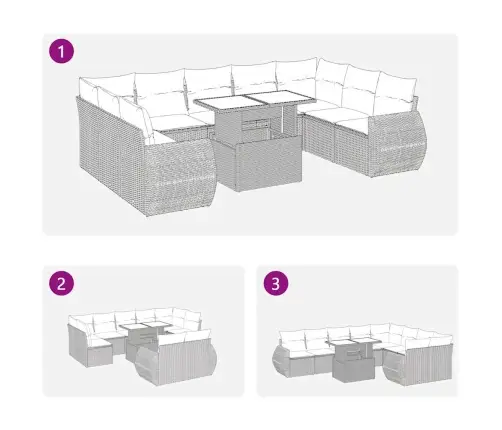 1

2

3