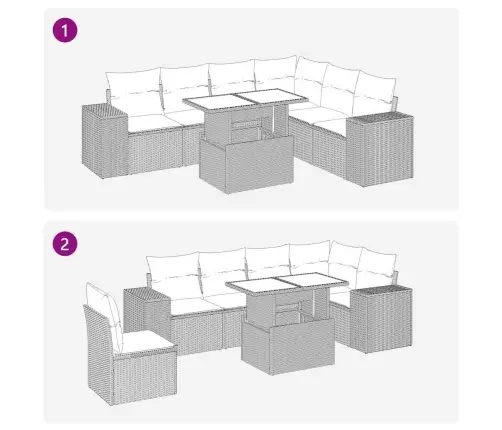 1

2