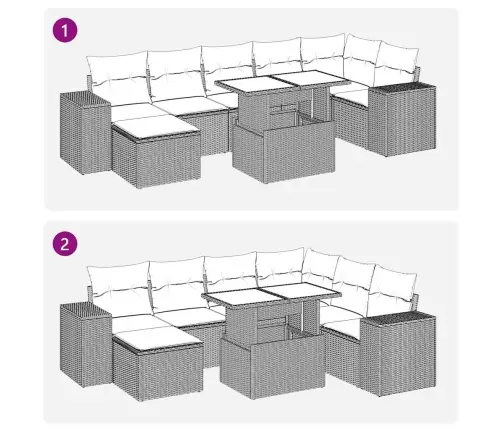 1

2