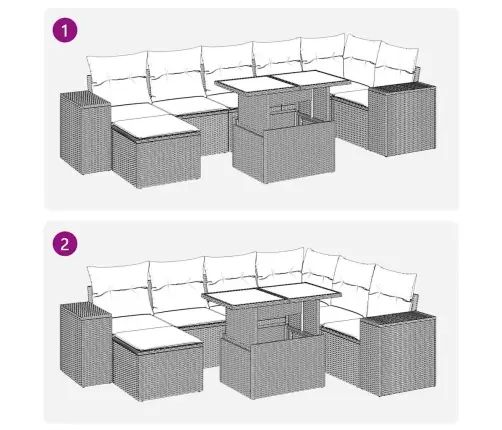 1

2