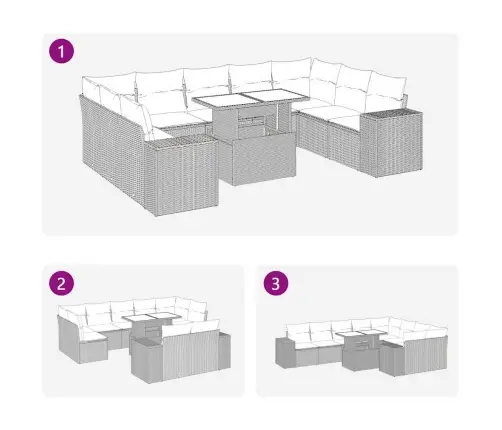 1

2

3