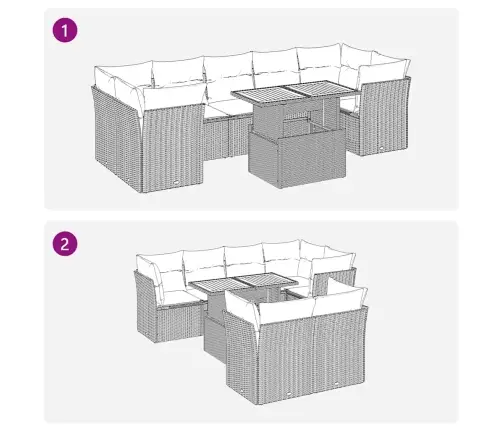 1

2