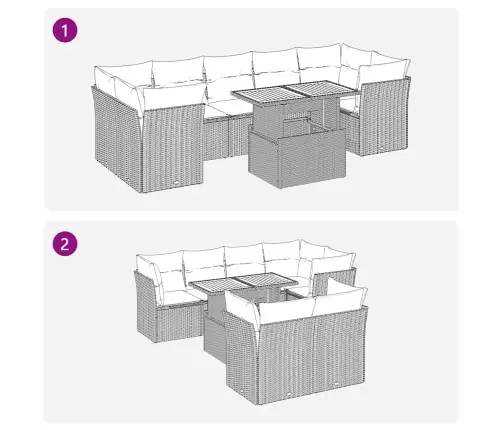 1

2