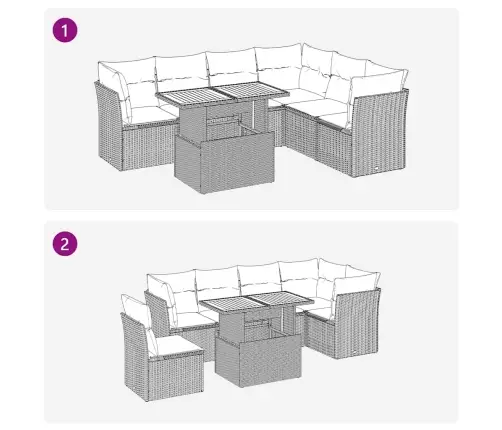 1

2